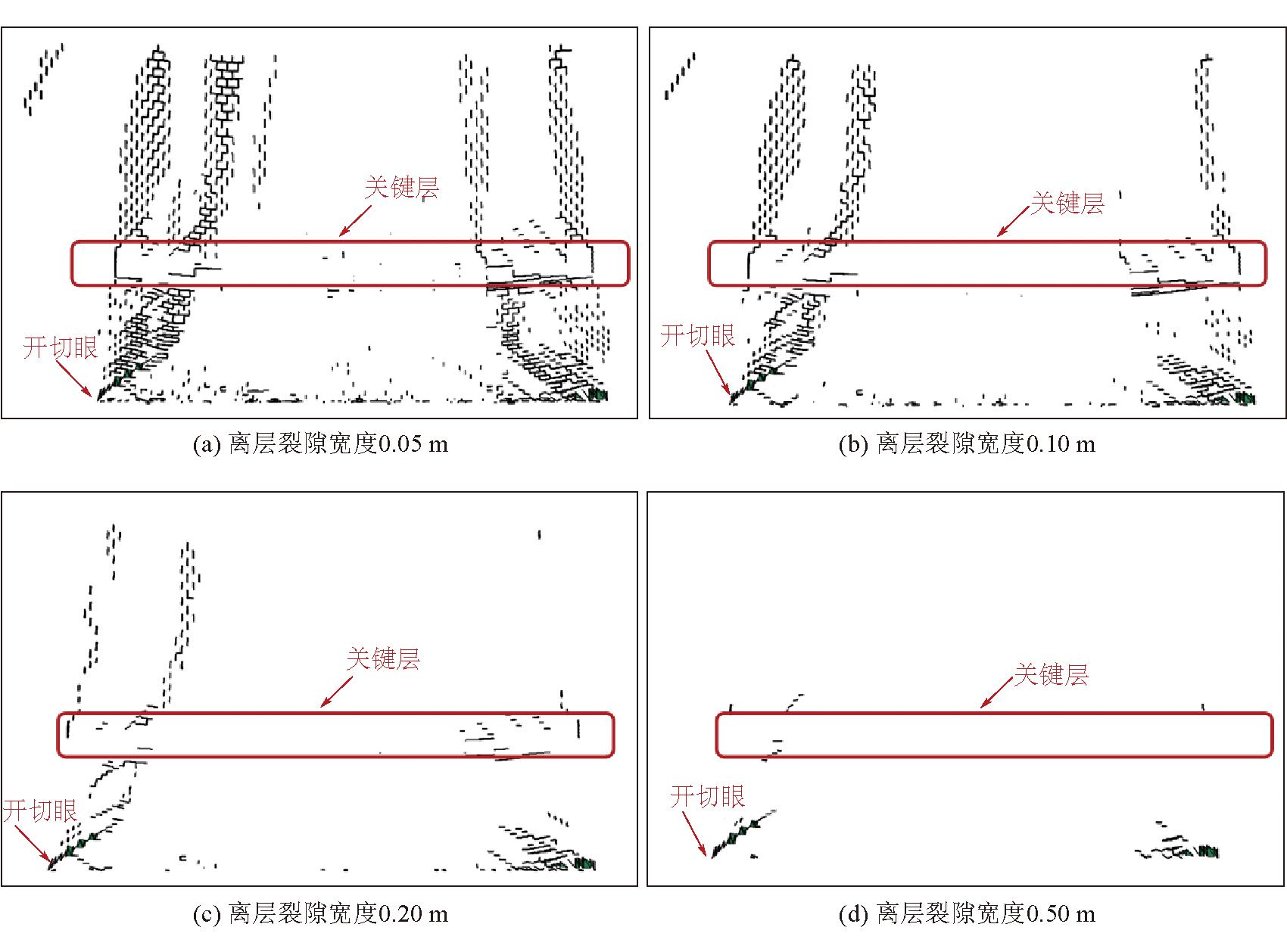 关键层
开切眼

(a) 离层裂隙宽度0.05 m

关键层
开切眼

(b) 离层裂隙宽度0.10 m

关键层
开切眼

(c) 离层裂隙宽度0.20 m

关键层
开切眼

(d) 离层裂隙宽度0.50 m