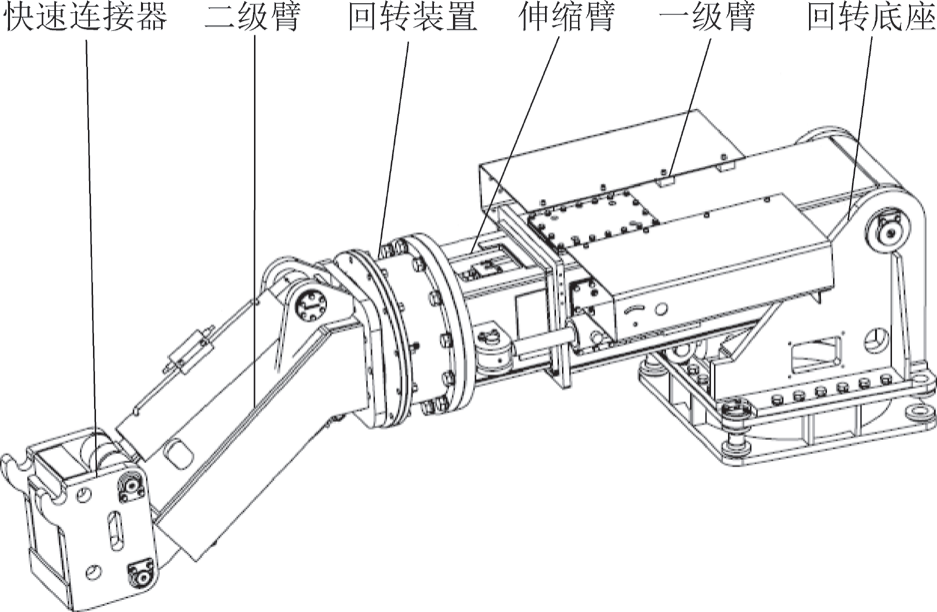 快速连接器 二级臂 回转装置 伸缩臂 一级臂 回转底座