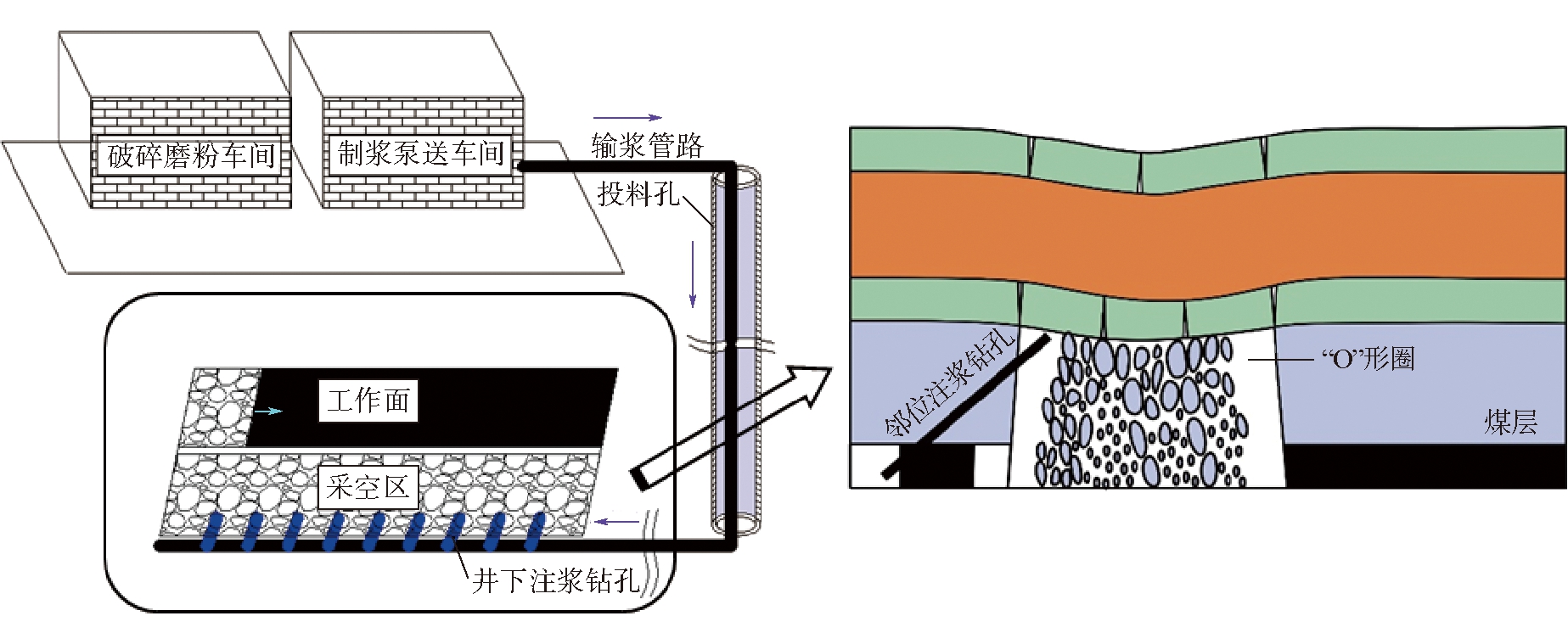 破碎磨粉车间

制浆泵送车间

输浆管路

投料孔

工作面

采空区

井下注浆钻孔

邻位注浆钻孔

“O”形圈

煤层