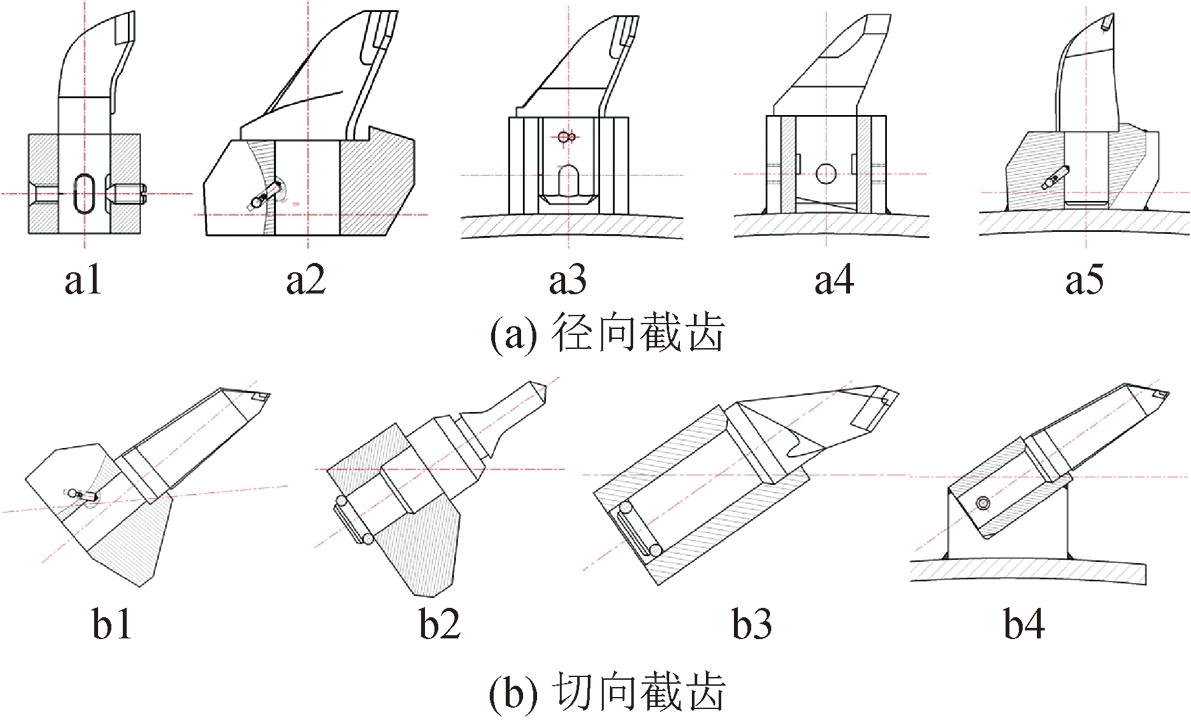 a1 a2 a3 a4 a5

(a) 径向截齿

b1 b2 b3 b4

(b) 切向截齿