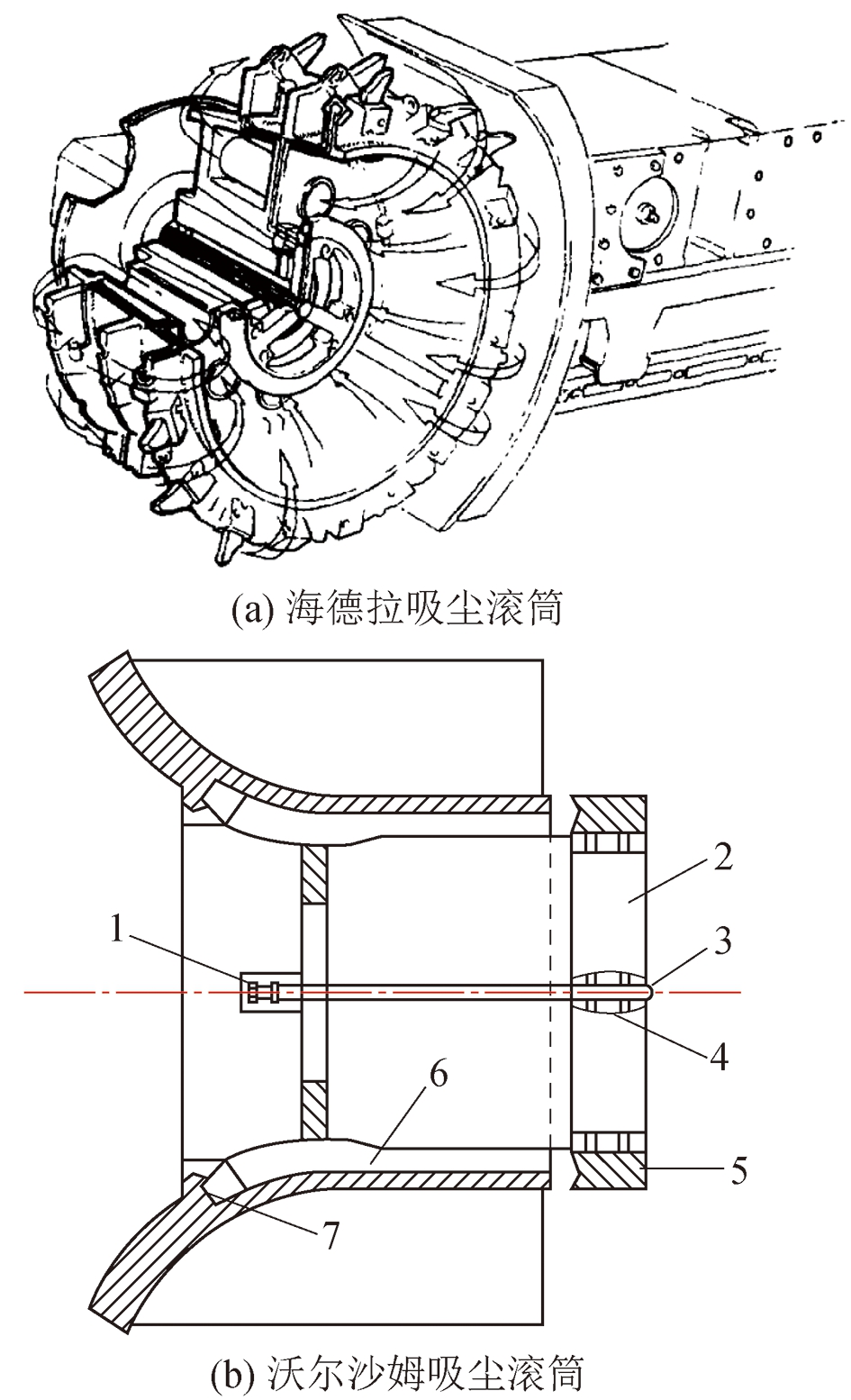 (a) 海德拉吸尘滚筒

2
1
3
4
6
5
7

(b) 沃尔沙姆吸尘滚筒