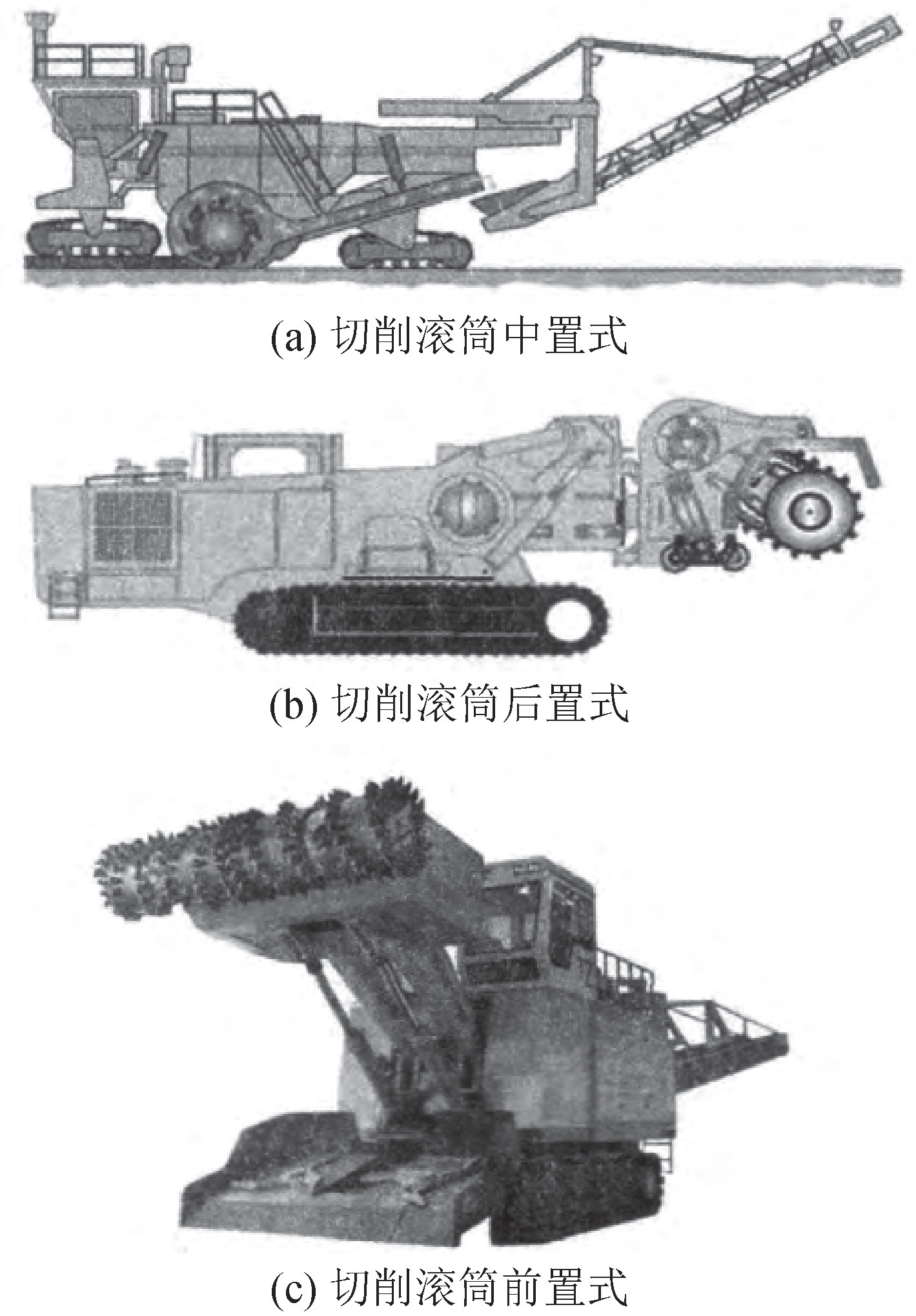 (a) 切削滚筒中置式

(b) 切削滚筒后置式

(c) 切削滚筒前置式