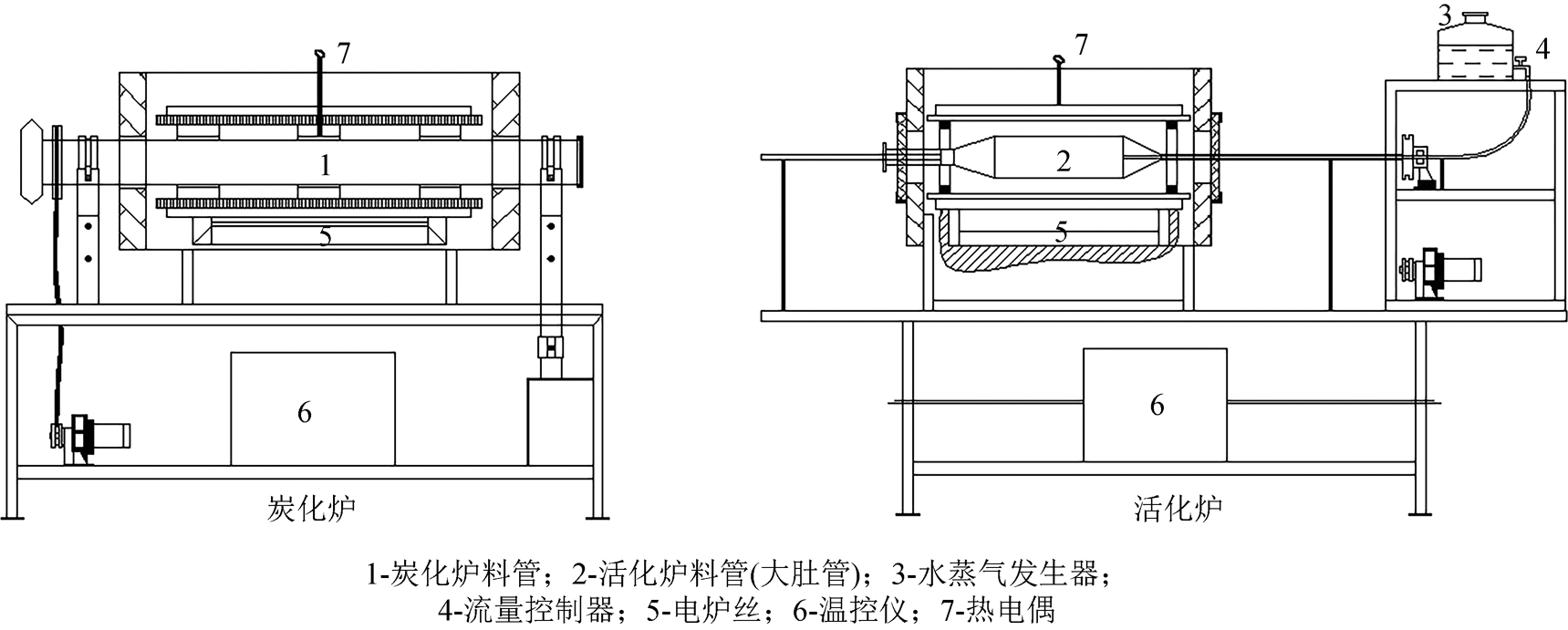 7

1

5

6

炭化炉

7

3

4

2

5

6

活化炉

1-炭化炉料管；2-活化炉料管(大肚管)；3-水蒸气发生器；
4-流量控制器；5-电炉丝；6-温控仪；7-热电偶