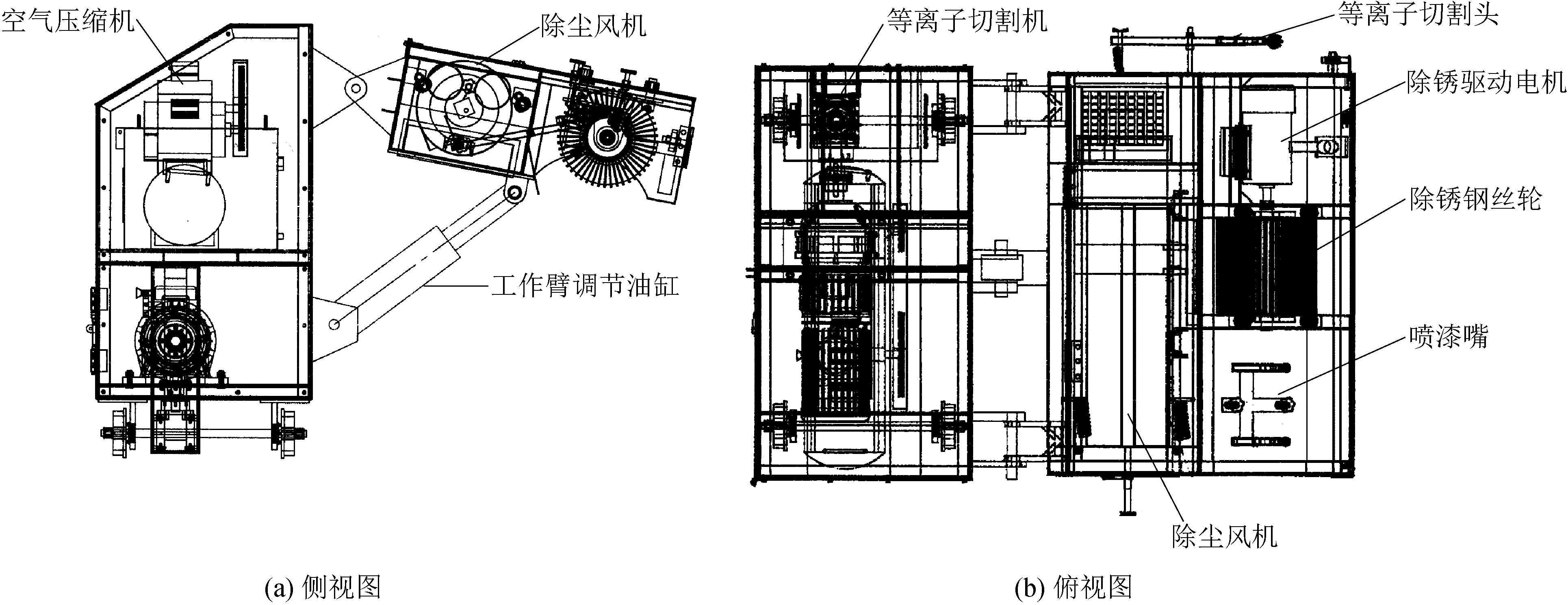 空气压缩机

除尘风机

工作臂调节油缸

(a) 侧视图

等离子切割机

等离子切割头

除锈驱动电机

除锈钢丝轮

喷漆嘴

除尘风机

(b) 俯视图